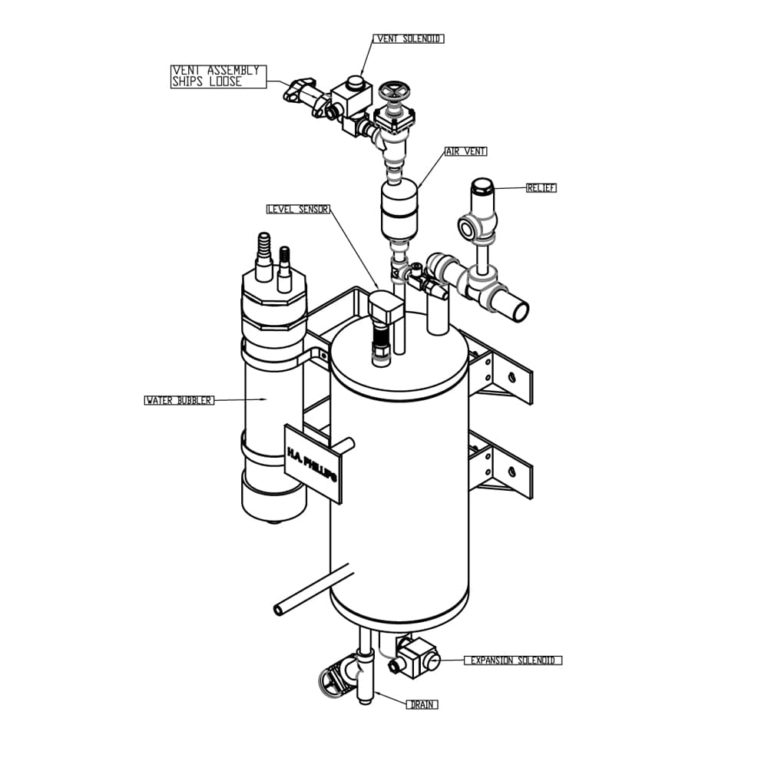 VENT SOLENOID

VENT ASSEMBLY SHIPS LOOSE

AIR VENT

RELIEF

LEVEL SENSOR

WATER BUBBLER

H.A. PHILLIPS

EXPANSION SOLENOID

DRAIN